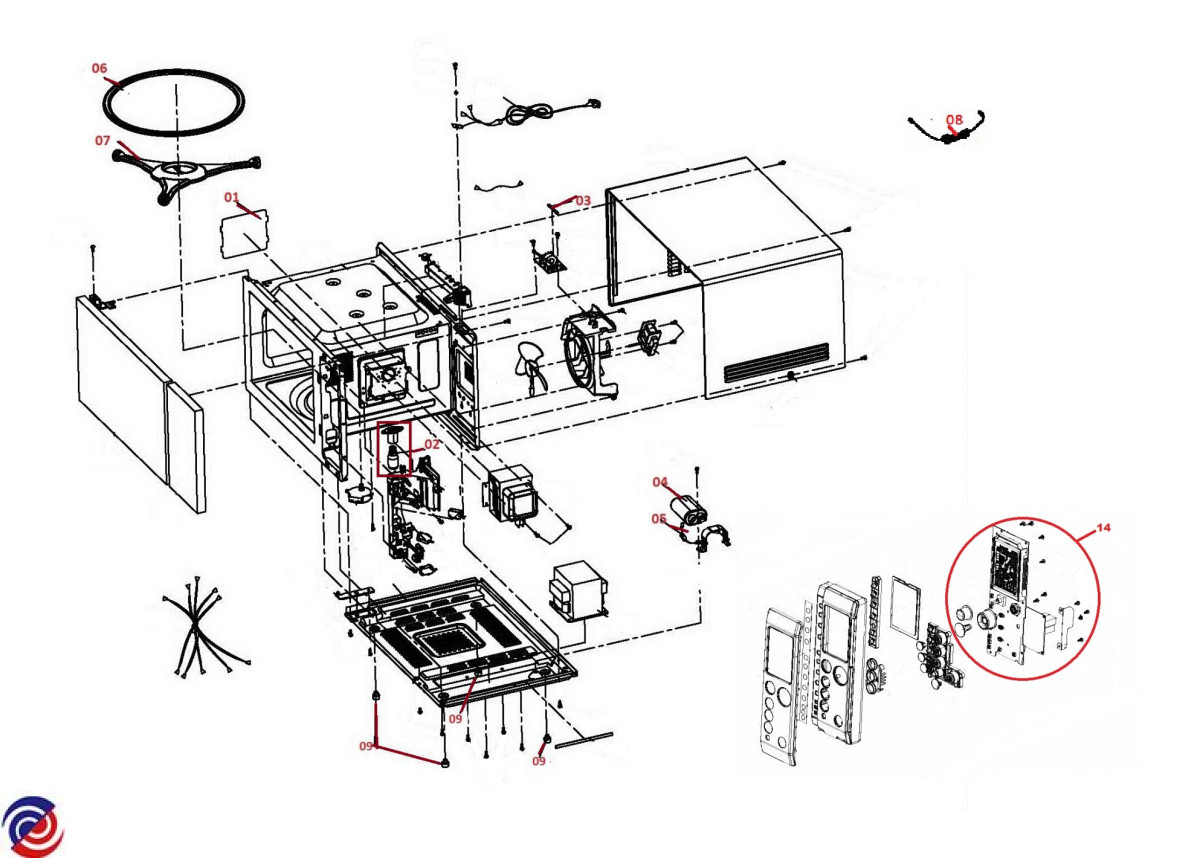 06
07
01
03
08
02
04
05
14
09
09
09